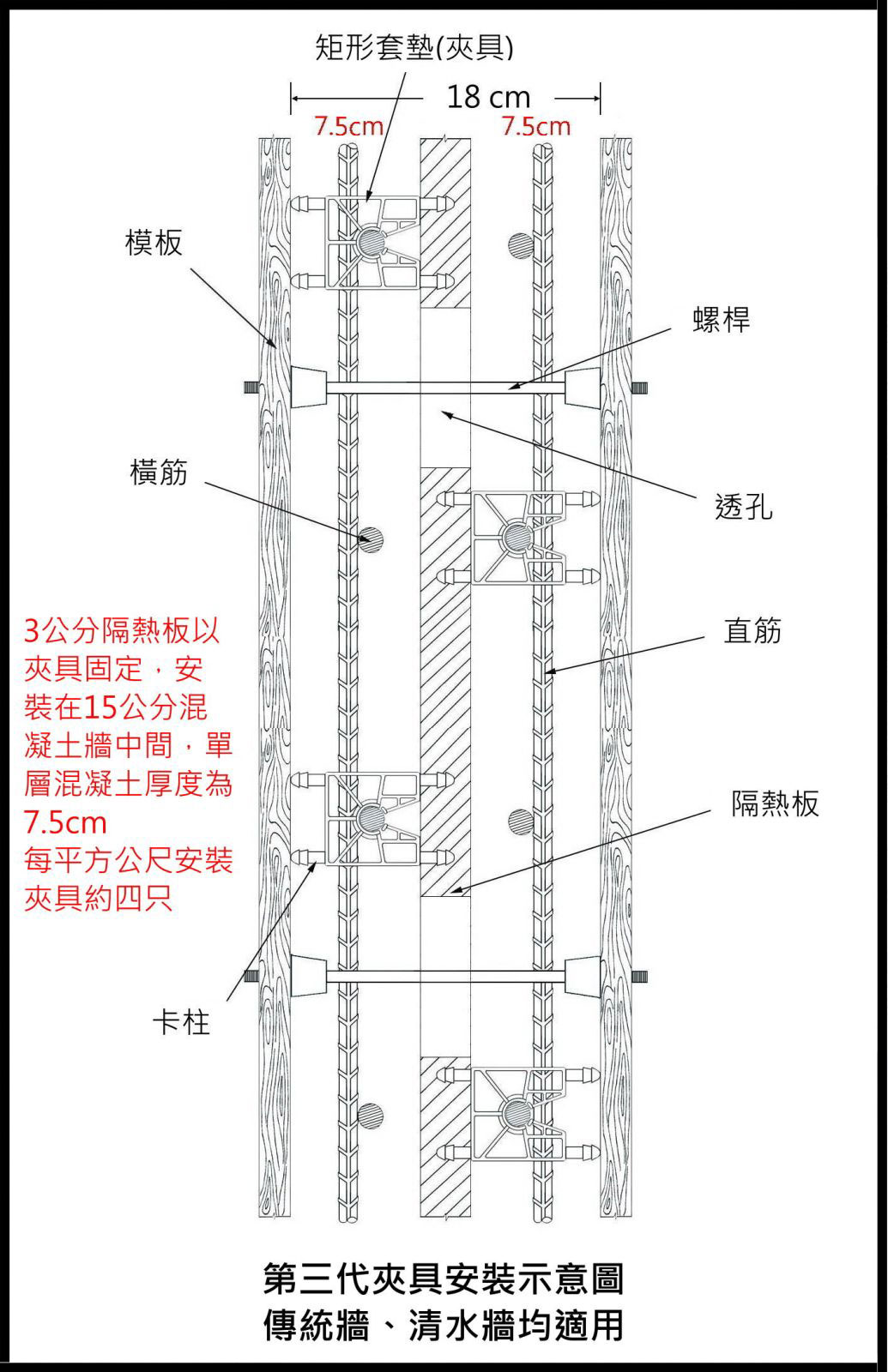 矩形套墊(夾具)

18 cm

7.5cm

7.5cm

模板

螺桿

橫筋

透孔

直筋

3公分隔熱板以夾具固定，安裝在15公分混凝土牆中間，單層混凝土厚度為7.5cm
每平方公尺安裝夾具約四只

隔熱板

卡柱

第三代夾具安裝示意圖
傳統牆、清水牆均適用